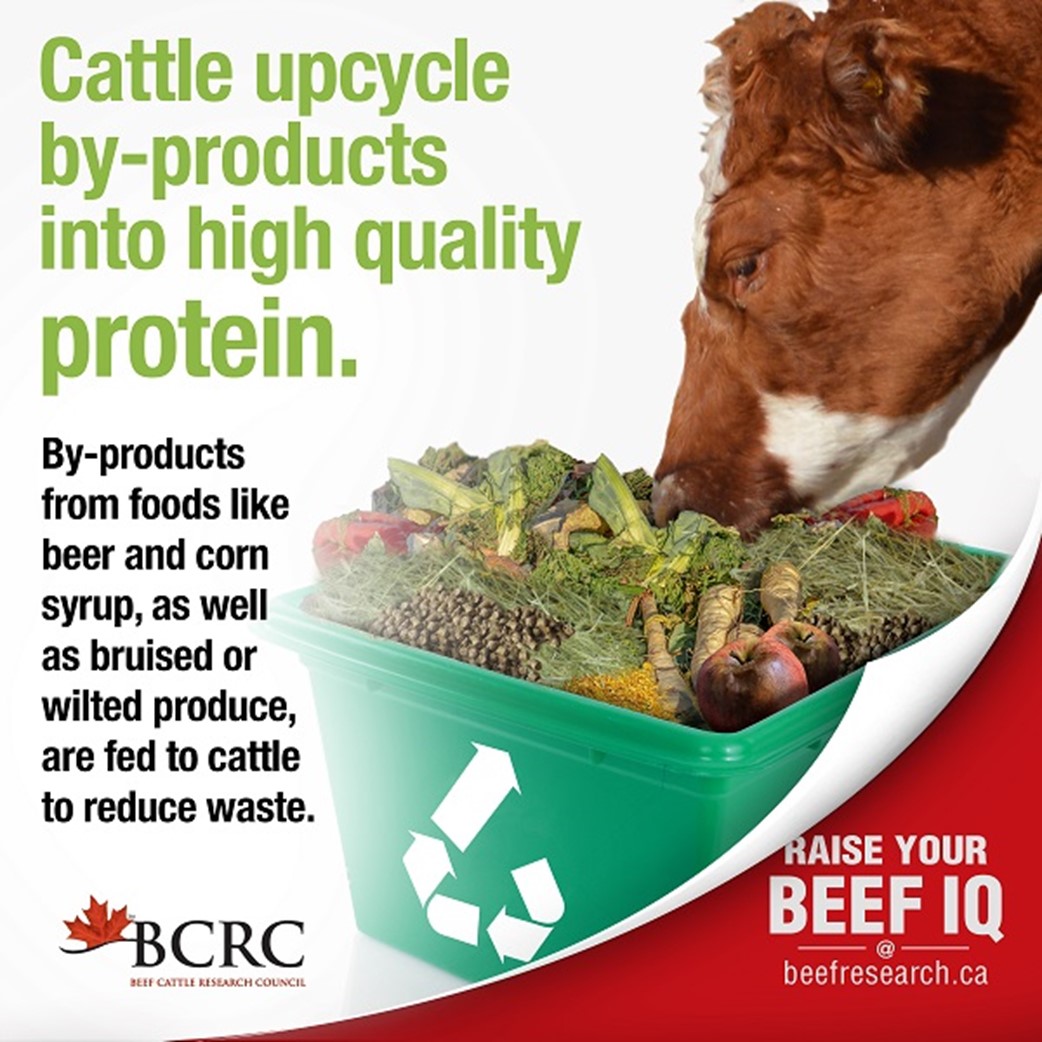 Cattle upcycle by-products into high quality protein.

By-products from foods like beer and corn syrup, as well as bruised or wilted produce, are fed to cattle to reduce waste.

BCRC
BEEF CATTLE RESEARCH COUNCIL

RAISE YOUR
BEEF IQ
@
beefresearch.ca